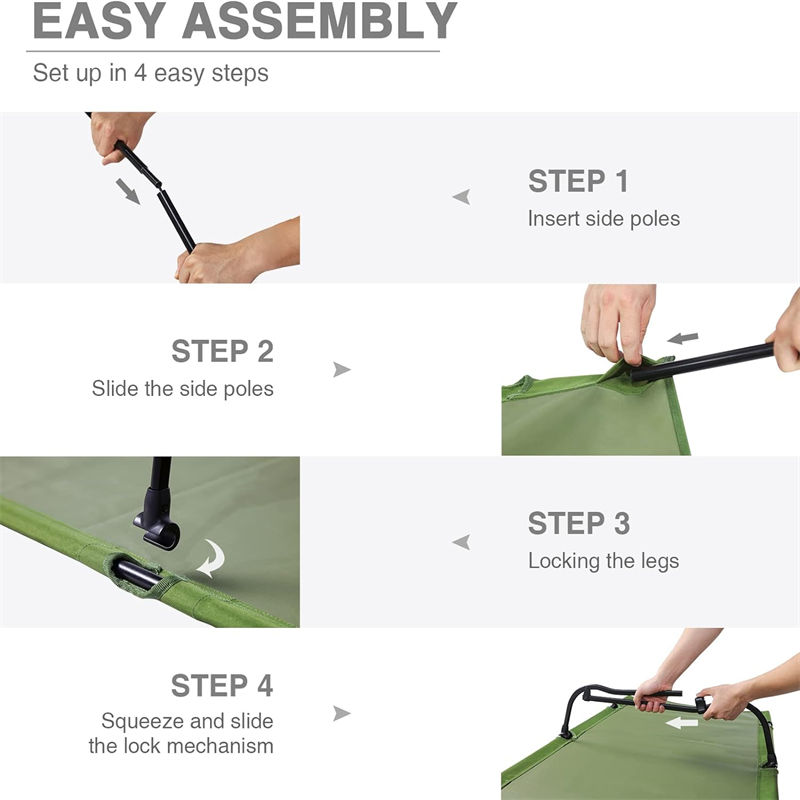 EASY ASSEMBLY

Set up in 4 easy steps

STEP 1
Insert side poles

STEP 2
Slide the side poles

STEP 3
Locking the legs

STEP 4
Squeeze and slide the lock mechanism