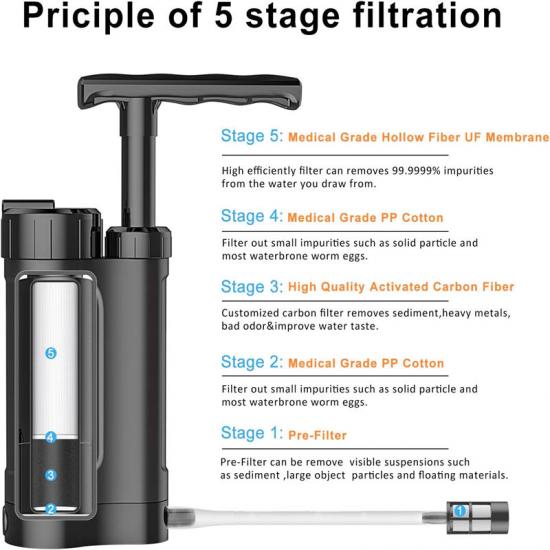 Priciple of 5 stage filtration

Stage 5: Medical Grade Hollow Fiber UF Membrane

High efficiently filter can removes 99.9999% impurities from the water you draw from.

Stage 4: Medical Grade PP Cotton

Filter out small impurities such as solid particle and most waterbrone worm eggs.

Stage 3: High Quality Activated Carbon Fiber

Customized carbon filter removes sediment,heavy metals, bad odor&improve water taste.

Stage 2: Medical Grade PP Cotton

Filter out small impurities such as solid particle and most waterbrone worm eggs.

Stage 1: Pre-Filter

Pre-Filter can be remove visible suspensions such as sediment ,large object particles and floating materials.

5
4
3
2
1